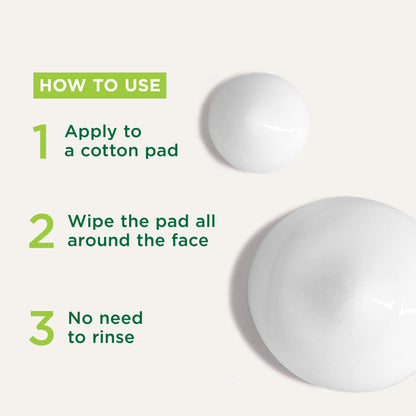 HOW TO USE

1 Apply to a cotton pad

2 Wipe the pad all around the face

3 No need to rinse