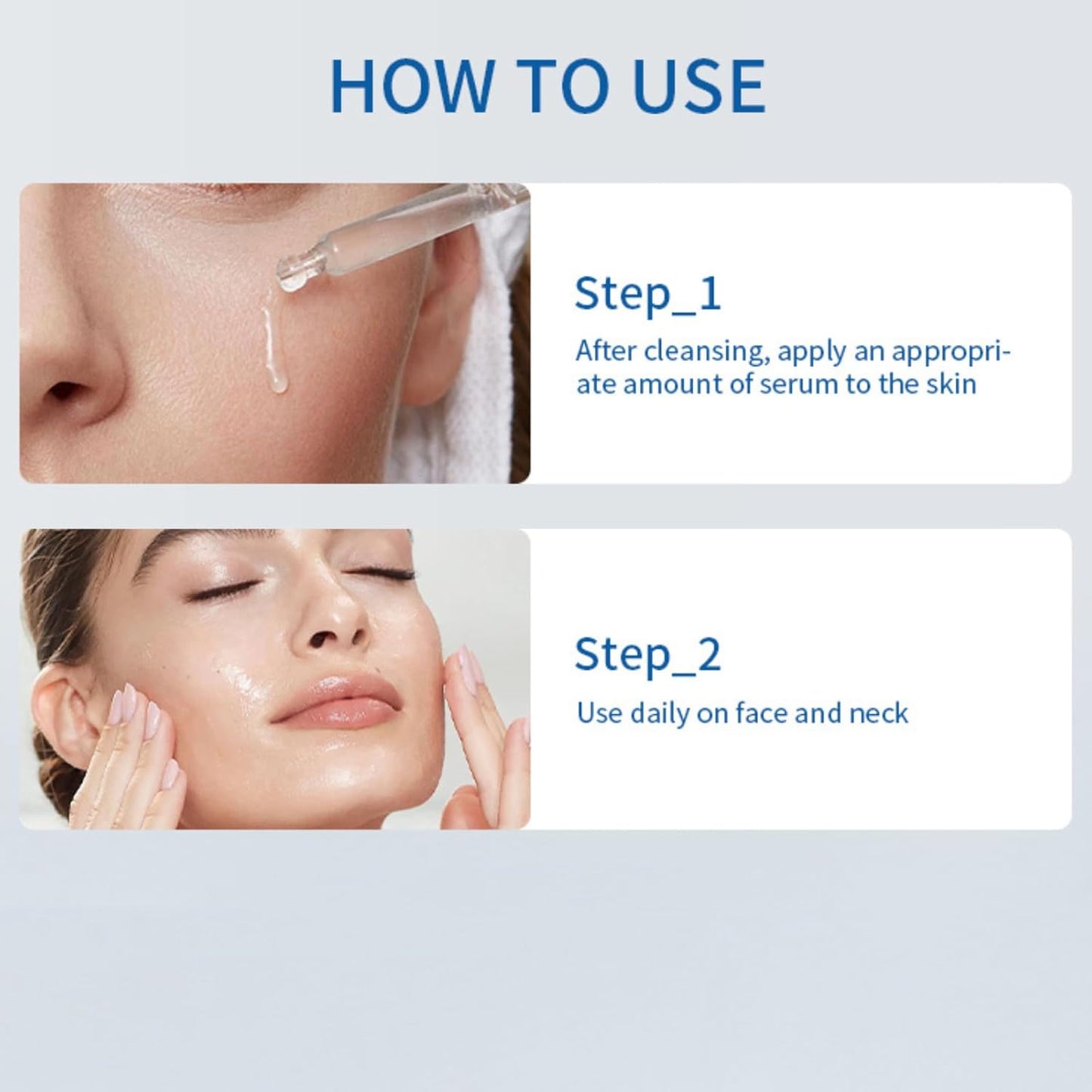 HOW TO USE

Step_1

After cleansing, apply an appropriate amount of serum to the skin

Step_2

Use daily on face and neck