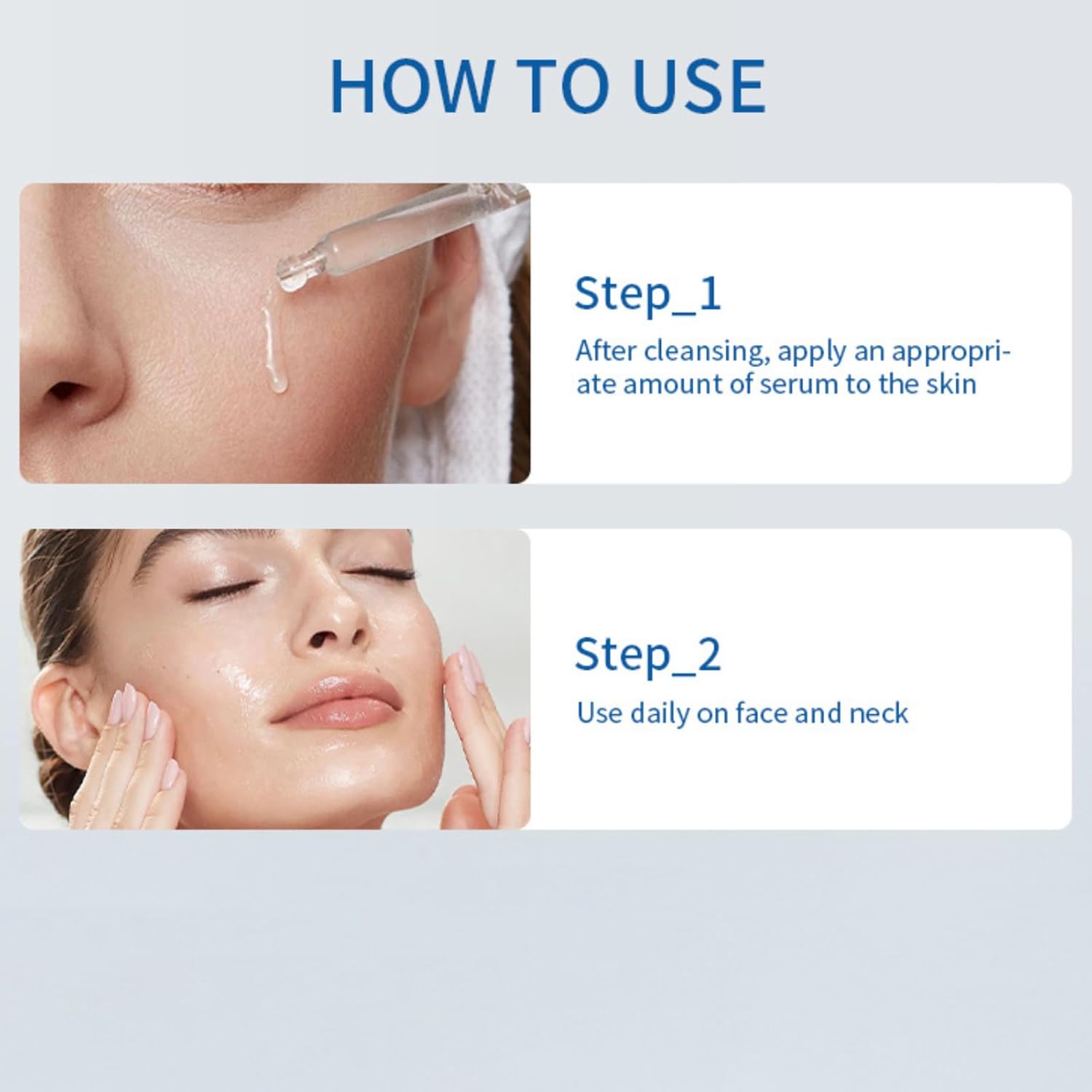 HOW TO USE

Step_1

After cleansing, apply an appropriate amount of serum to the skin

Step_2

Use daily on face and neck