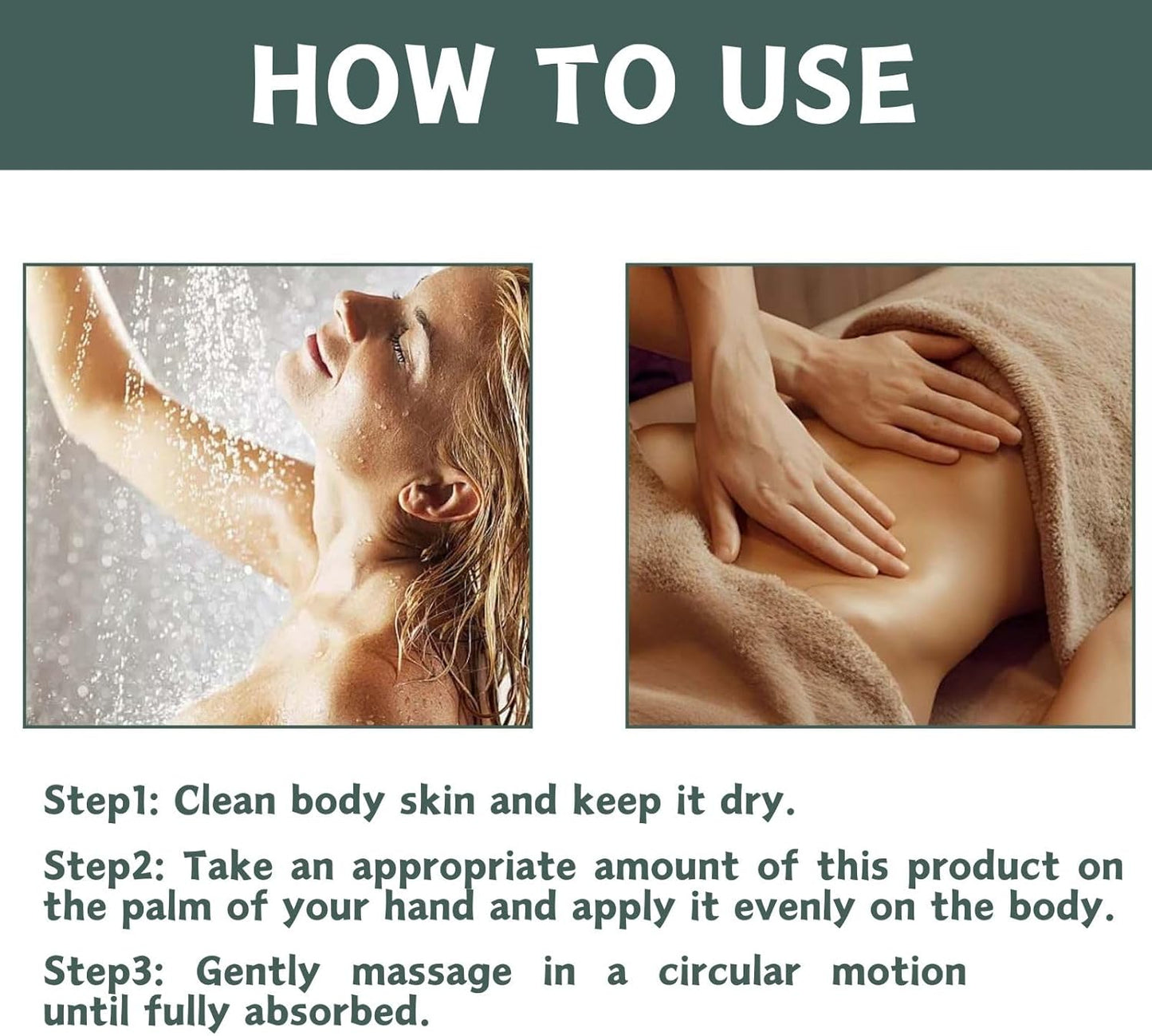 HOW TO USE

Step1: Clean body skin and keep it dry.

Step2: Take an appropriate amount of this product on the palm of your hand and apply it evenly on the body.

Step3: Gently massage in a circular motion until fully absorbed.