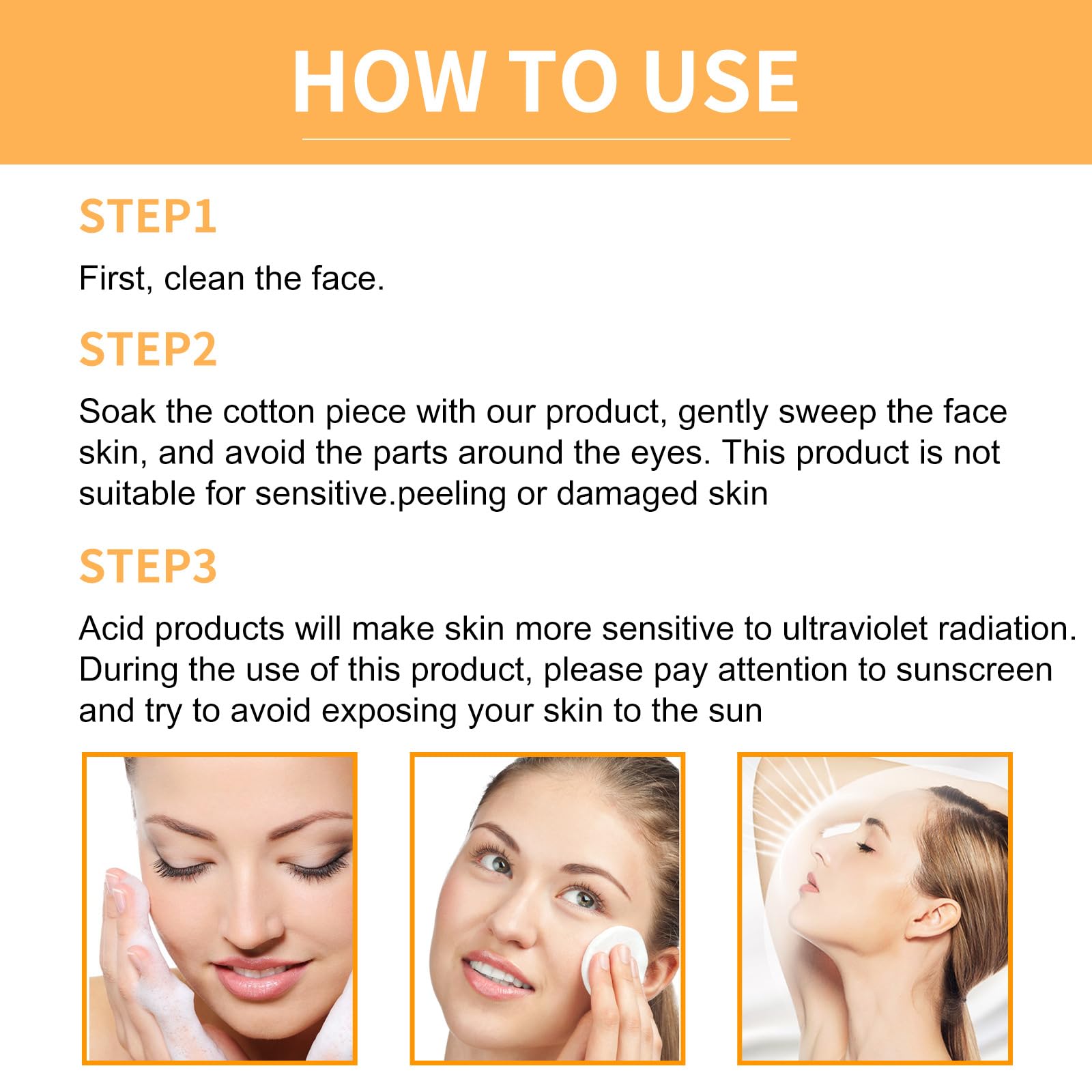 HOW TO USE

STEP1

First, clean the face.

STEP2

Soak the cotton piece with our product, gently sweep the face skin, and avoid the parts around the eyes. This product is not suitable for sensitive.peeling or damaged skin

STEP3

Acid products will make skin more sensitive to ultraviolet radiation. During the use of this product, please pay attention to sunscreen and try to avoid exposing your skin to the sun